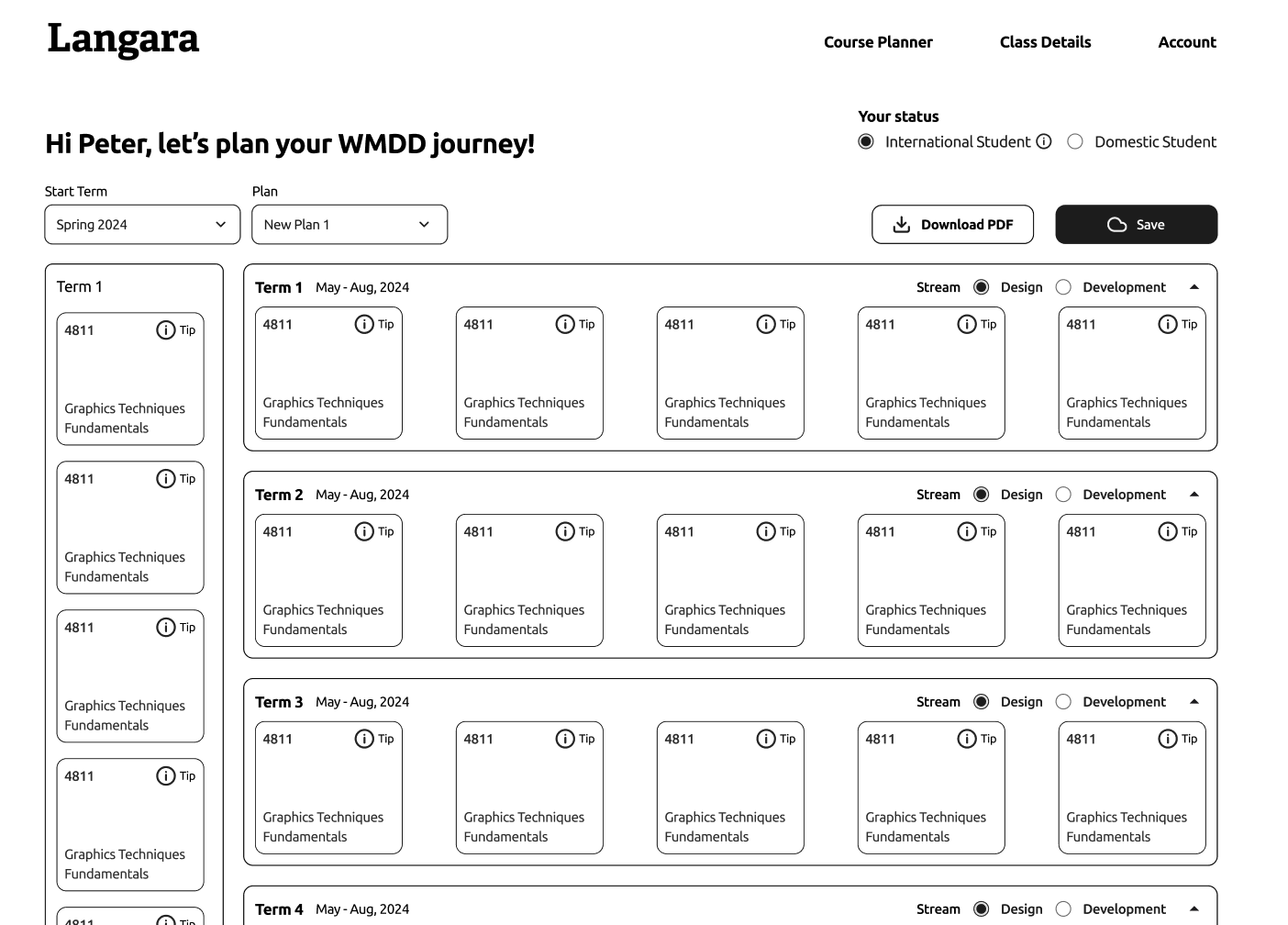 Langara

Course Planner
Class Details
Account

Hi Peter, let's plan your WMDD journey!

Your status
International Student
Domestic Student

Start Term
Spring 2024

Plan
New Plan 1

Download PDF
Save

Term 1

4811 Tip
Graphics Techniques Fundamentals

4811 Tip
Graphics Techniques Fundamentals

4811 Tip
Graphics Techniques Fundamentals

4811 Tip
Graphics Techniques Fundamentals

4811 Tip

Term 1 May - Aug, 2024
Stream Design Development

4811 Tip
Graphics Techniques Fundamentals

4811 Tip
Graphics Techniques Fundamentals

4811 Tip
Graphics Techniques Fundamentals

4811 Tip
Graphics Techniques Fundamentals

4811 Tip
Graphics Techniques Fundamentals

Term 2 May - Aug, 2024
Stream Design Development

4811 Tip
Graphics Techniques Fundamentals

4811 Tip
Graphics Techniques Fundamentals

4811 Tip
Graphics Techniques Fundamentals

4811 Tip
Graphics Techniques Fundamentals

4811 Tip
Graphics Techniques Fundamentals

Term 3 May - Aug, 2024
Stream Design Development

4811 Tip
Graphics Techniques Fundamentals

4811 Tip
Graphics Techniques Fundamentals

4811 Tip
Graphics Techniques Fundamentals

4811 Tip
Graphics Techniques Fundamentals

4811 Tip
Graphics Techniques Fundamentals

Term 4 May - Aug, 2024
Stream Design Development